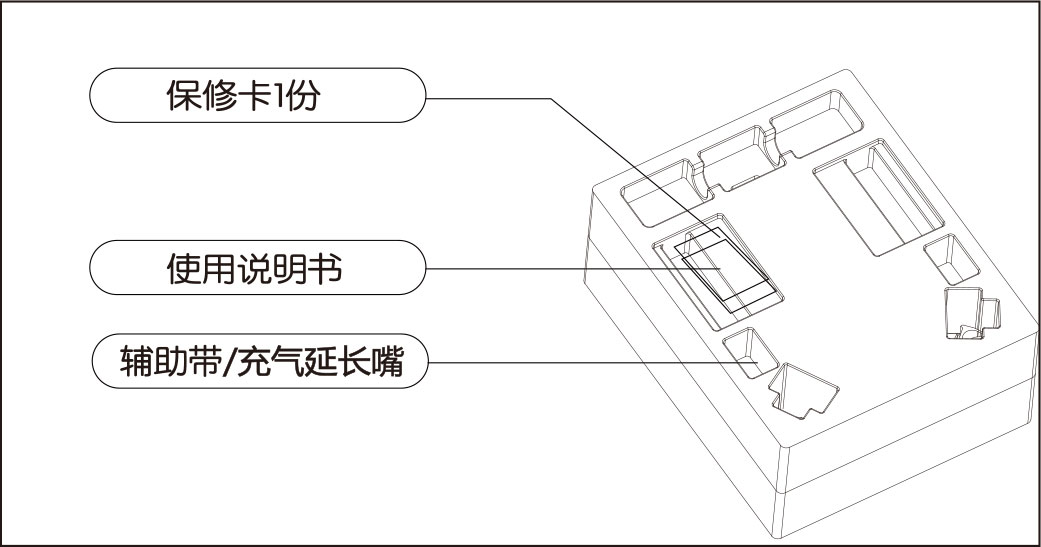 保修卡1份

使用说明书

辅助带/充气延长嘴