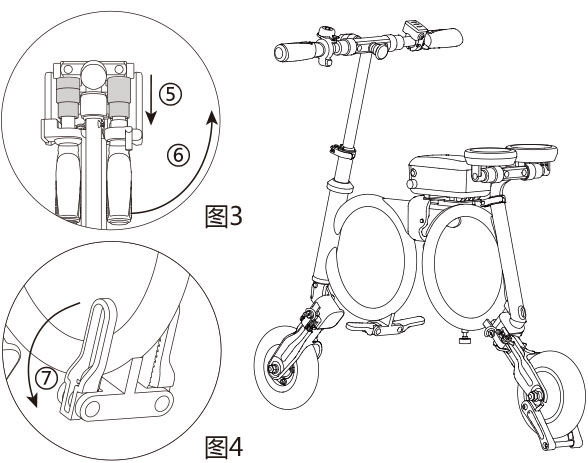 ⑤

⑥

图3

⑦

图4