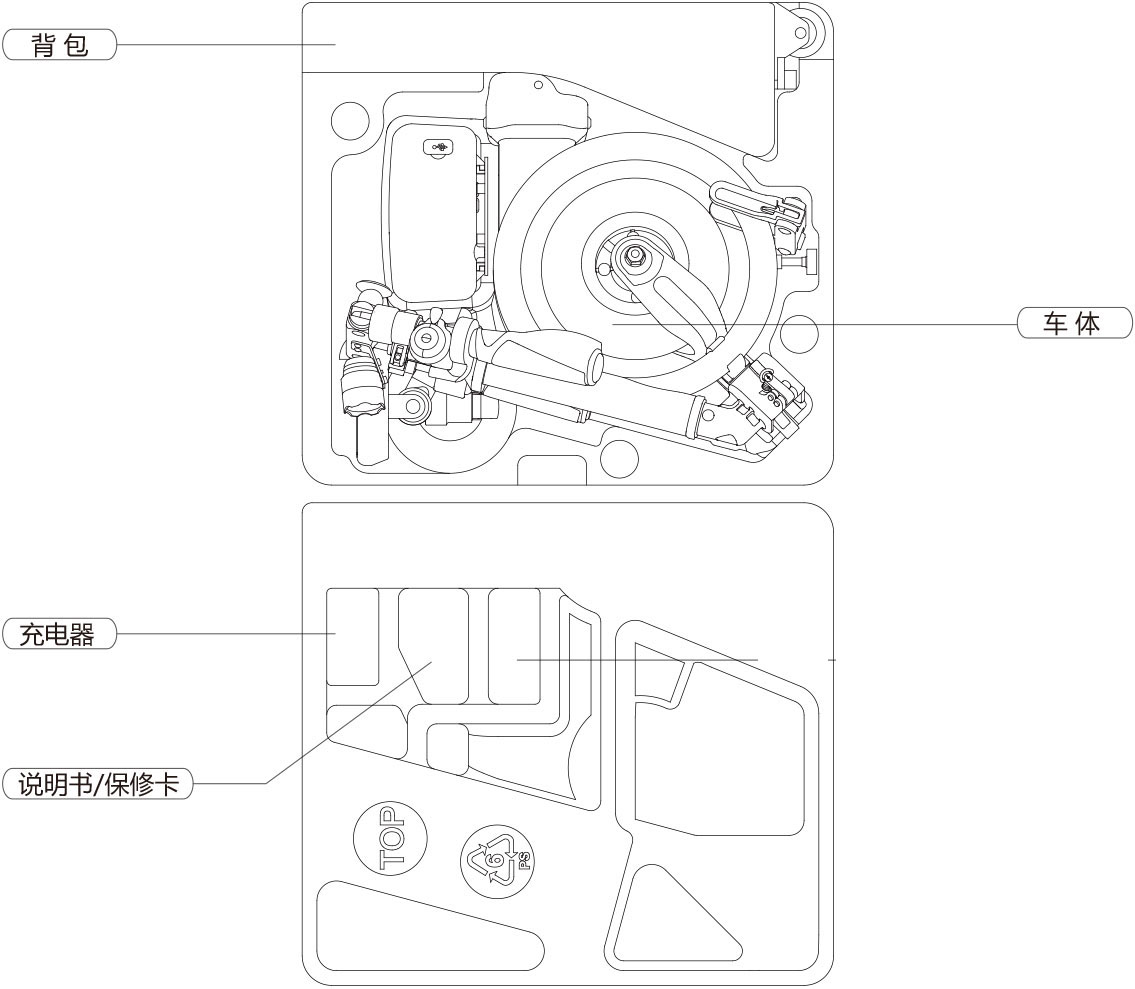 背包

车体

充电器

说明书/保修卡

TOP

6

PS